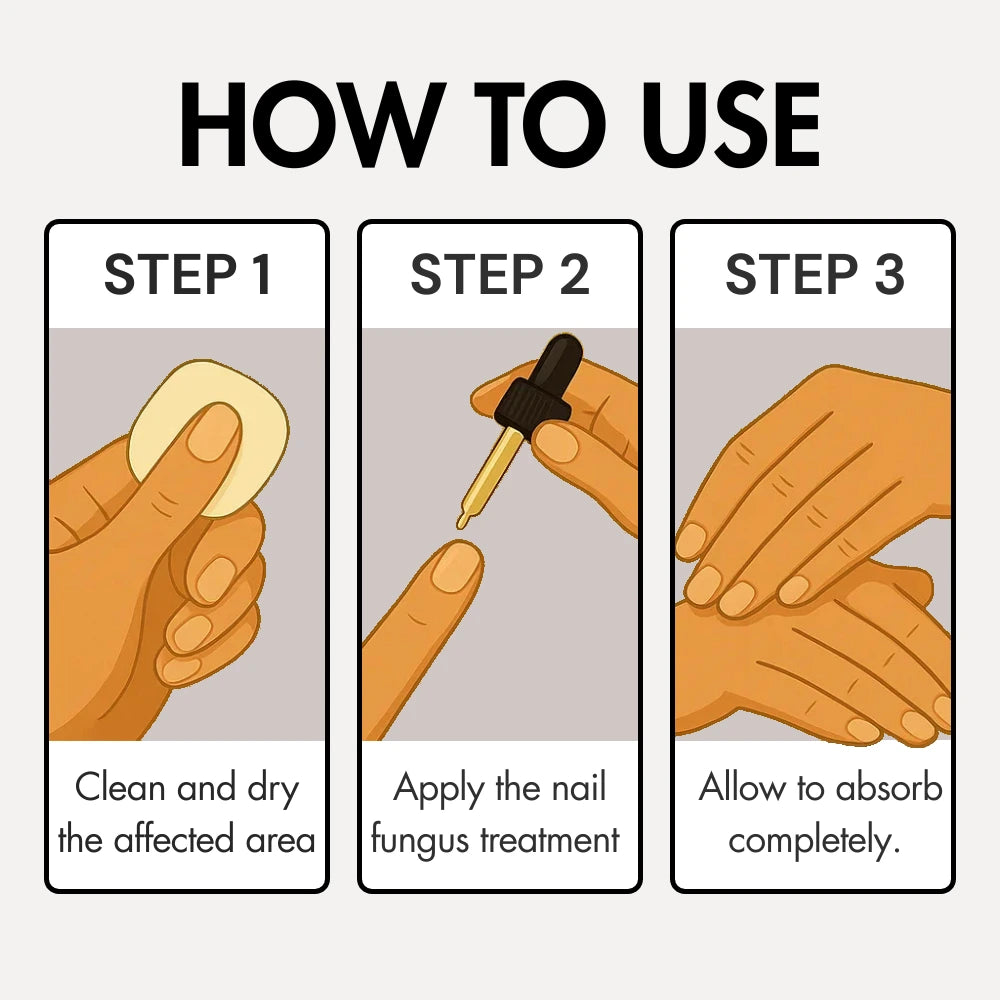 HOW TO USE

STEP 1

Clean and dry the affected area

STEP 2

Apply the nail fungus treatment

STEP 3

Allow to absorb completely.