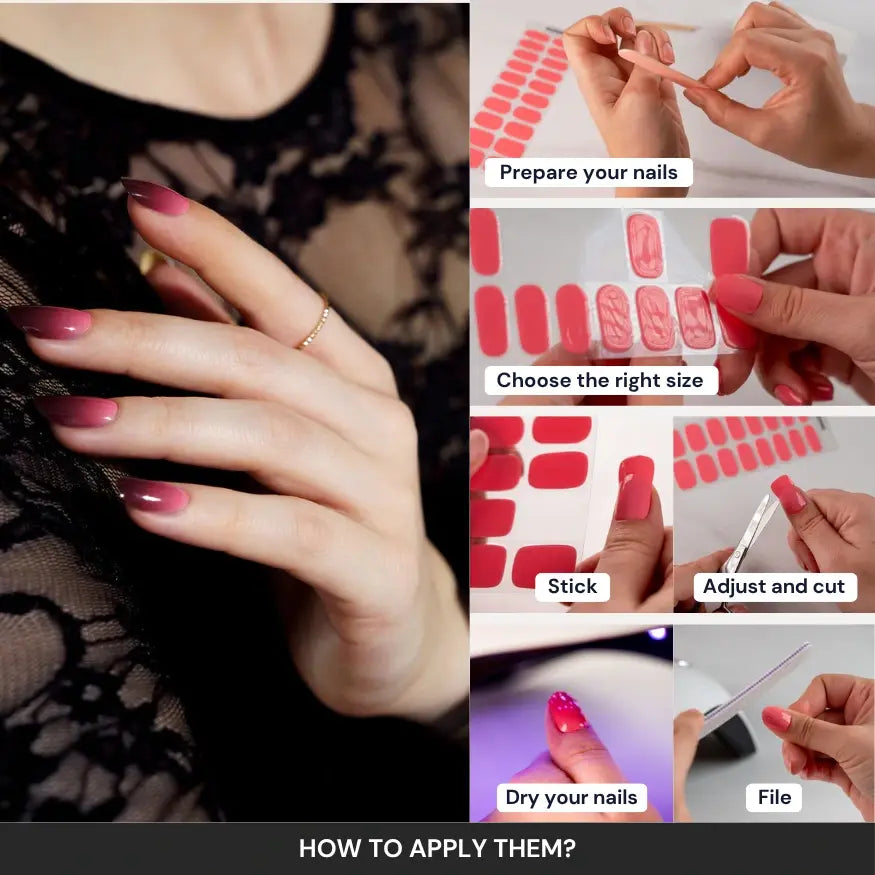 Prepare your nails

Choose the right size

Stick

Adjust and cut

Dry your nails

File

HOW TO APPLY THEM?